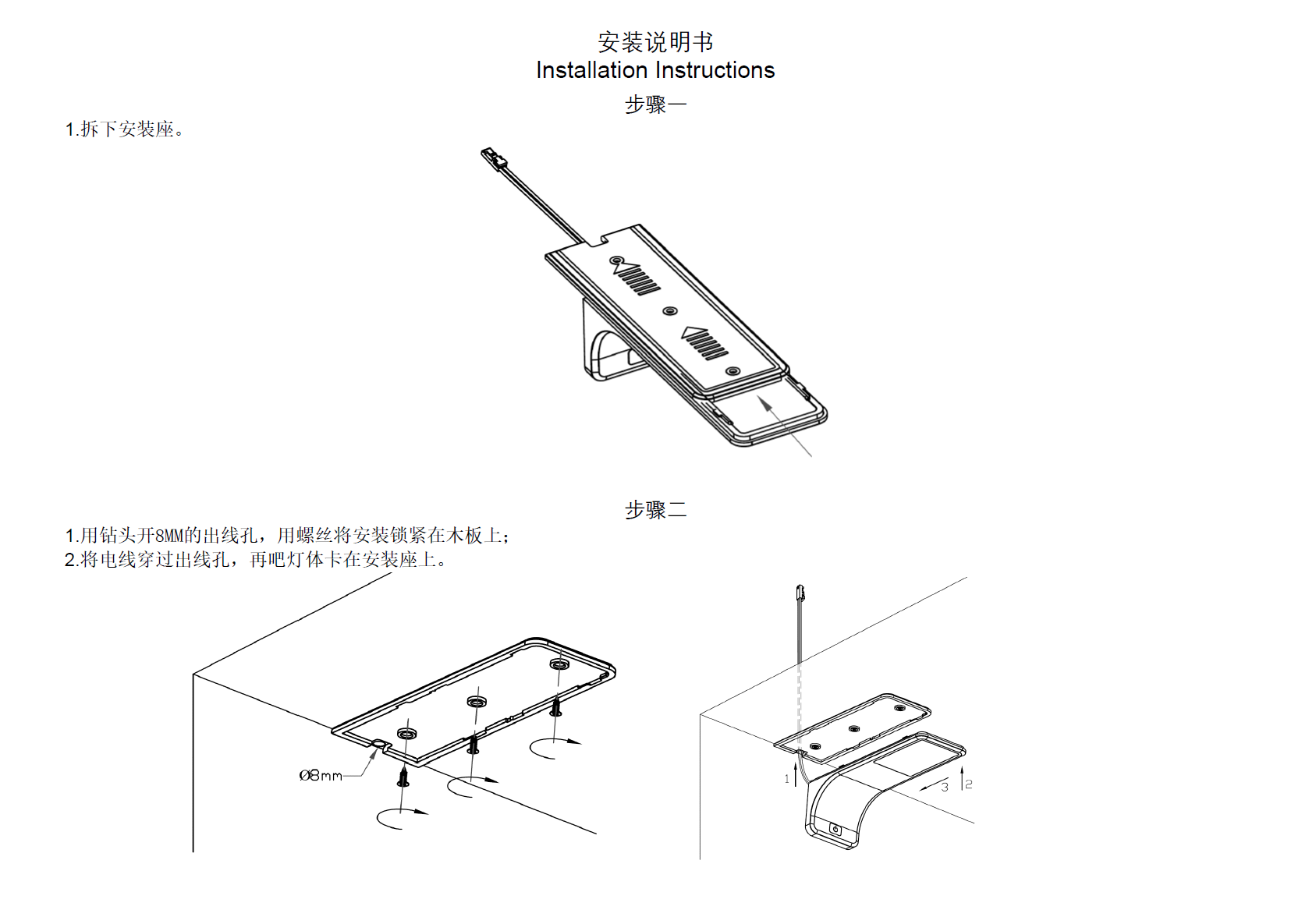 安装说明书
Installation Instructions

步骤一

1.拆下安装座。

步骤二

1.用钻头开8MM的出线孔，用螺丝将安装锁紧在木板上;
2.将电线穿过出线孔，再吧灯体卡在安装座上。

Ø8mm

1

3

2